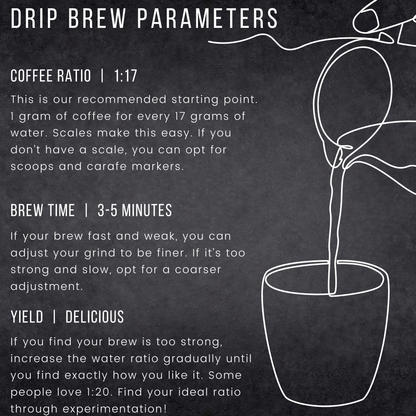 DRIP BREW PARAMETERS

COFFEE RATIO | 1:17

This is our recommended starting point. 1 gram of coffee for every 17 grams of water. Scales make this easy. If you don't have a scale, you can opt for scoops and carafe markers.

BREW TIME | 3-5 MINUTES

If your brew fast and weak, you can adjust your grind to be finer. If it's too strong and slow, opt for a coarser adjustment.

YIELD | DELICIOUS

If you find your brew is too strong, increase the water ratio gradually until you find exactly how you like it. Some people love 1:20. Find your ideal ratio through experimentation!